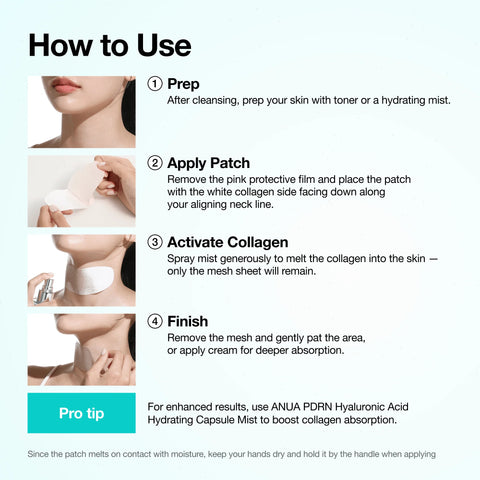 How to Use

① Prep
After cleansing, prep your skin with toner or a hydrating mist.

② Apply Patch
Remove the pink protective film and place the patch with the white collagen side facing down along your aligning neck line.

③ Activate Collagen
Spray mist generously to melt the collagen into the skin — only the mesh sheet will remain.

④ Finish
Remove the mesh and gently pat the area, or apply cream for deeper absorption.

Pro tip

For enhanced results, use ANUA PDRN Hyaluronic Acid Hydrating Capsule Mist to boost collagen absorption.

Since the patch melts on contact with moisture, keep your hands dry and hold it by the handle when applying