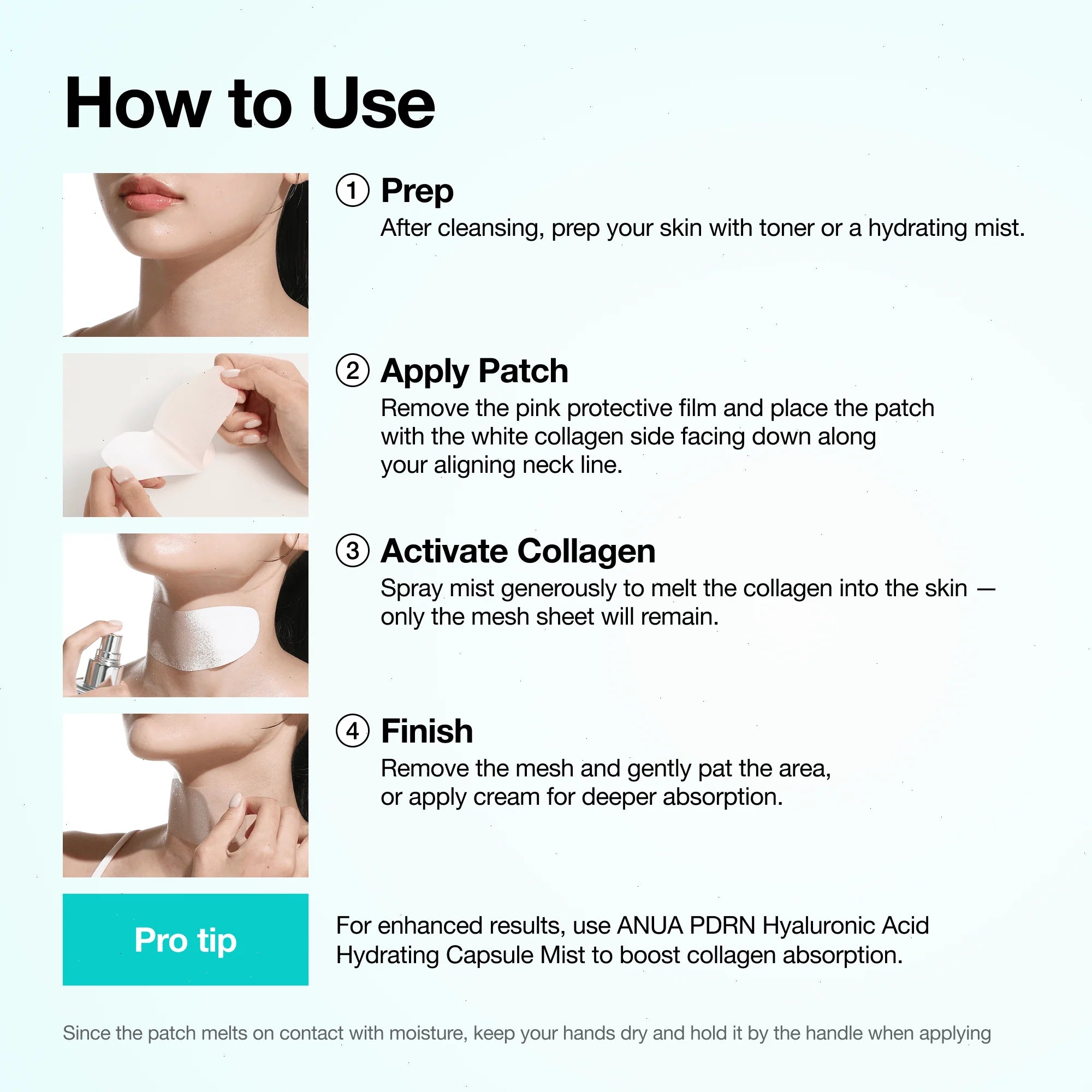 How to Use

① Prep
After cleansing, prep your skin with toner or a hydrating mist.

② Apply Patch
Remove the pink protective film and place the patch with the white collagen side facing down along your aligning neck line.

③ Activate Collagen
Spray mist generously to melt the collagen into the skin — only the mesh sheet will remain.

④ Finish
Remove the mesh and gently pat the area, or apply cream for deeper absorption.

Pro tip

For enhanced results, use ANUA PDRN Hyaluronic Acid Hydrating Capsule Mist to boost collagen absorption.

Since the patch melts on contact with moisture, keep your hands dry and hold it by the handle when applying