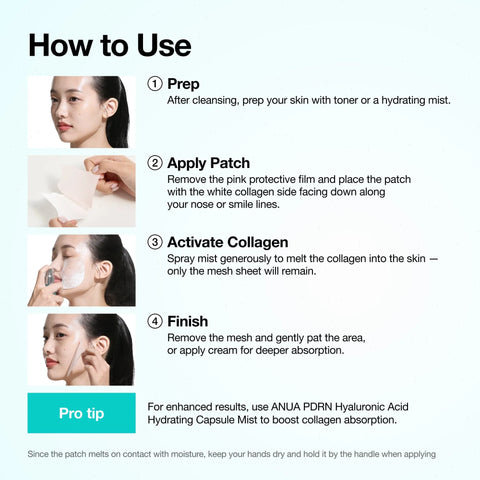 How to Use

① Prep
After cleansing, prep your skin with toner or a hydrating mist.

② Apply Patch
Remove the pink protective film and place the patch with the white collagen side facing down along your nose or smile lines.

③ Activate Collagen
Spray mist generously to melt the collagen into the skin — only the mesh sheet will remain.

④ Finish
Remove the mesh and gently pat the area, or apply cream for deeper absorption.

Pro tip

For enhanced results, use ANUA PDRN Hyaluronic Acid Hydrating Capsule Mist to boost collagen absorption.

Since the patch melts on contact with moisture, keep your hands dry and hold it by the handle when applying